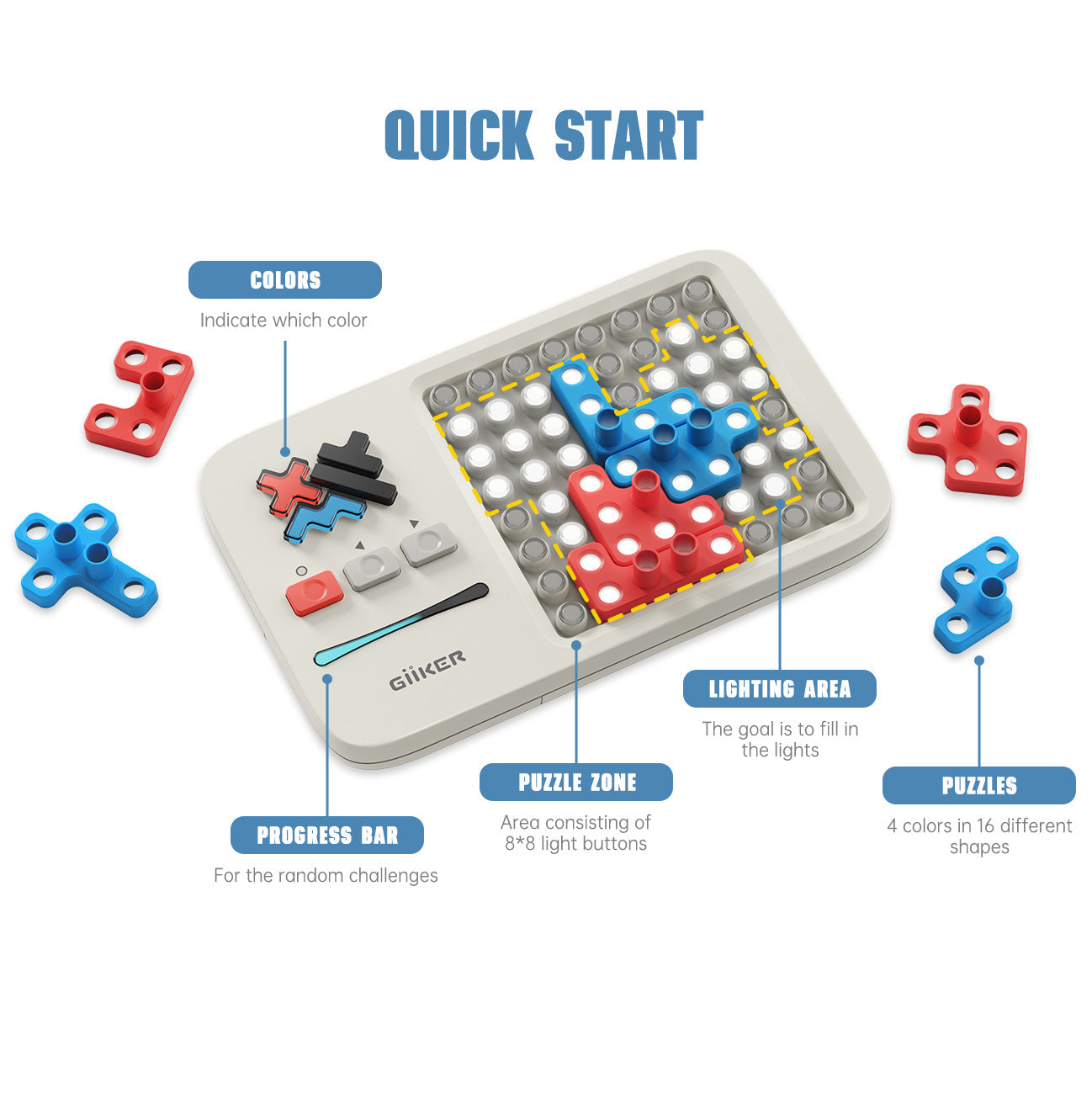 QUICK START

COLORS

Indicate which color

GiiKER

LIGHTING AREA

The goal is to fill in the lights

PUZZLE ZONE

Area consisting of 8*8 light buttons

PUZZLES

4 colors in 16 different shapes

PROGRESS BAR

For the random challenges